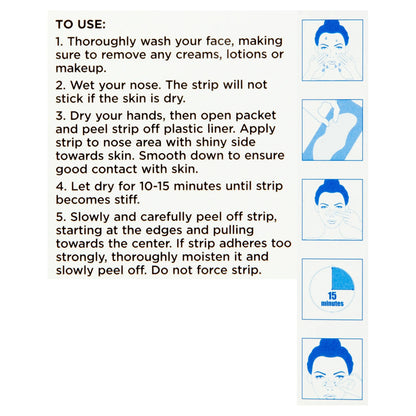 TO USE:

1. Thoroughly wash your face, making sure to remove any creams, lotions or makeup.

2. Wet your nose. The strip will not stick if the skin is dry.

3. Dry your hands, then open packet and peel strip off plastic liner. Apply strip to nose area with shiny side towards skin. Smooth down to ensure good contact with skin.

4. Let dry for 10-15 minutes until strip becomes stiff.

5. Slowly and carefully peel off strip, starting at the edges and pulling towards the center. If strip adheres too strongly, thoroughly moisten it and slowly peel off. Do not force strip.

15 minutes