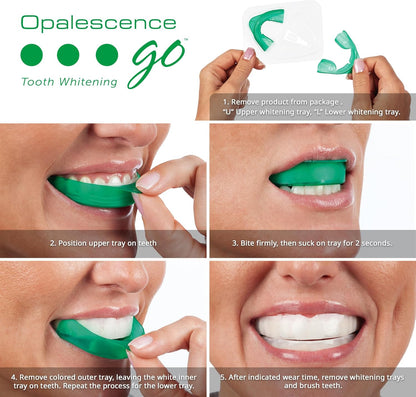 Opalescence
go™
Tooth Whitening

1. Remove product from package .
"U" Upper whitening tray, "L" Lower whitening tray.

2. Position upper tray on teeth

3. Bite firmly, then suck on tray for 2 seconds.

4. Remove colored outer tray, leaving the white inner tray on teeth. Repeat the process for the lower tray.

5. After indicated wear time, remove whitening trays and brush teeth.