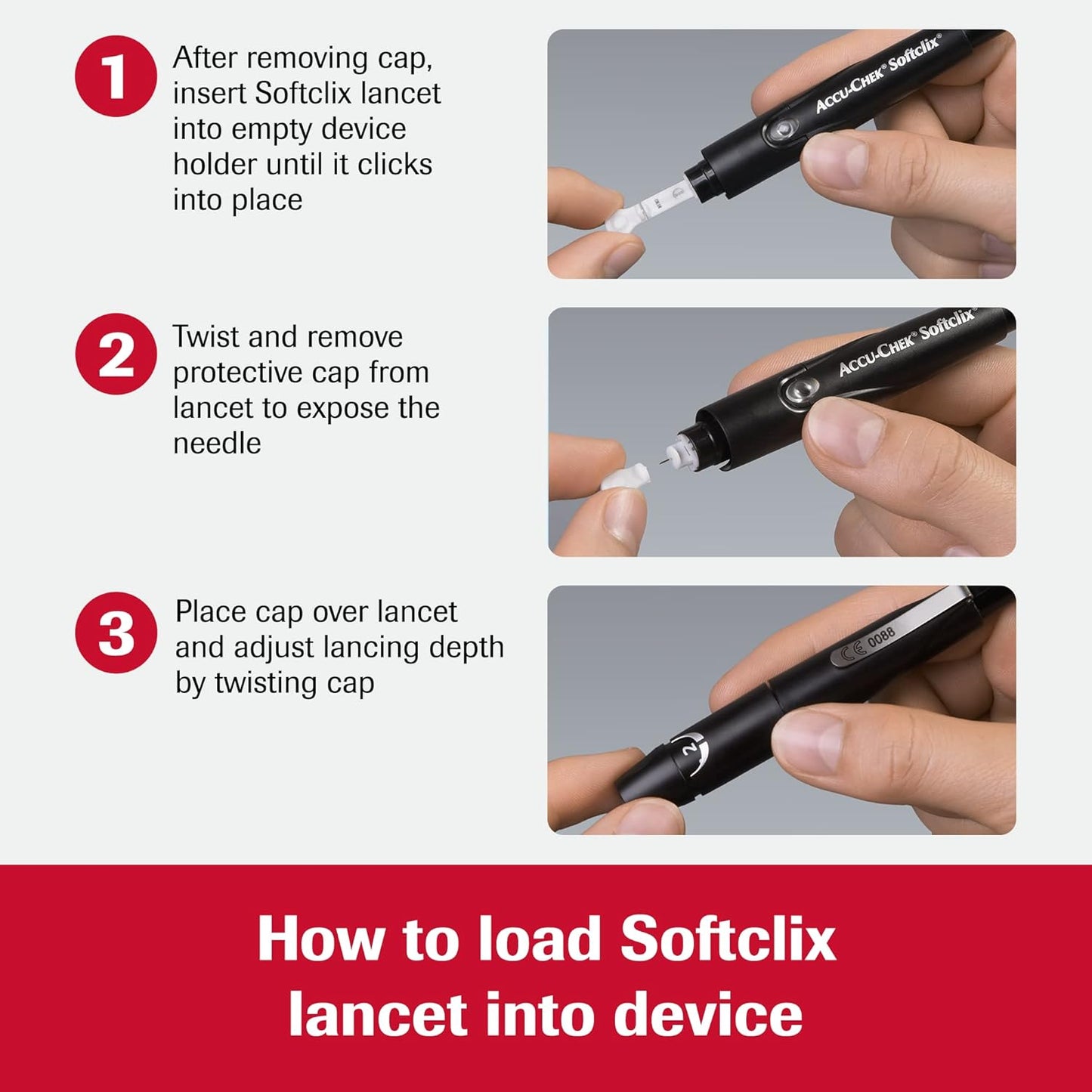 1
After removing cap, insert Softclix lancet into empty device holder until it clicks into place

ACCU-CHEK® Softclix®

2
Twist and remove protective cap from lancet to expose the needle

ACCU-CHEK® Softclix®

3
Place cap over lancet and adjust lancing depth by twisting cap

CE 0088

2

How to load Softclix lancet into device