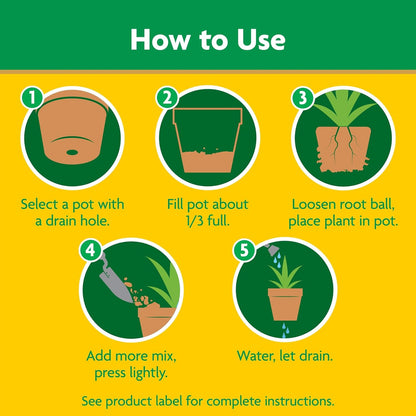 How to Use

1

Select a pot with a drain hole.

2

Fill pot about 1/3 full.

3

Loosen root ball, place plant in pot.

4

Add more mix, press lightly.

5

Water, let drain.

See product label for complete instructions.