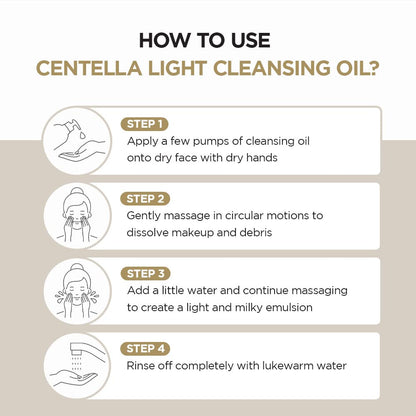 HOW TO USE
CENTELLA LIGHT CLEANSING OIL?

STEP 1
Apply a few pumps of cleansing oil onto dry face with dry hands

STEP 2
Gently massage in circular motions to dissolve makeup and debris

STEP 3
Add a little water and continue massaging to create a light and milky emulsion

STEP 4
Rinse off completely with lukewarm water