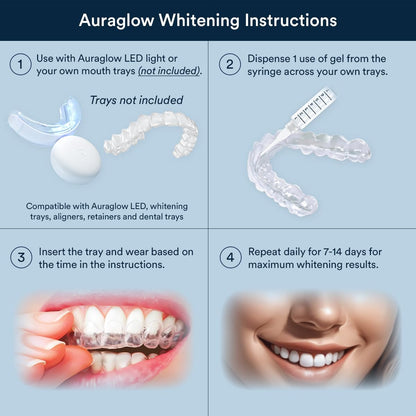 Auraglow Whitening Instructions

1 Use with Auraglow LED light or your own mouth trays (not included).

Trays not included

Compatible with Auraglow LED, whitening trays, aligners, retainers and dental trays

2 Dispense 1 use of gel from the syringe across your own trays.

3 Insert the tray and wear based on the time in the instructions.

4 Repeat daily for 7-14 days for maximum whitening results.