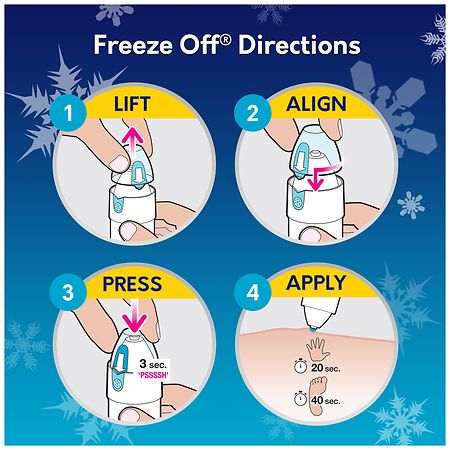 Freeze Off® Directions

1 LIFT

2 ALIGN

3 PRESS

3 sec.
'PSSSSH'

4 APPLY

20 sec.

40 sec.